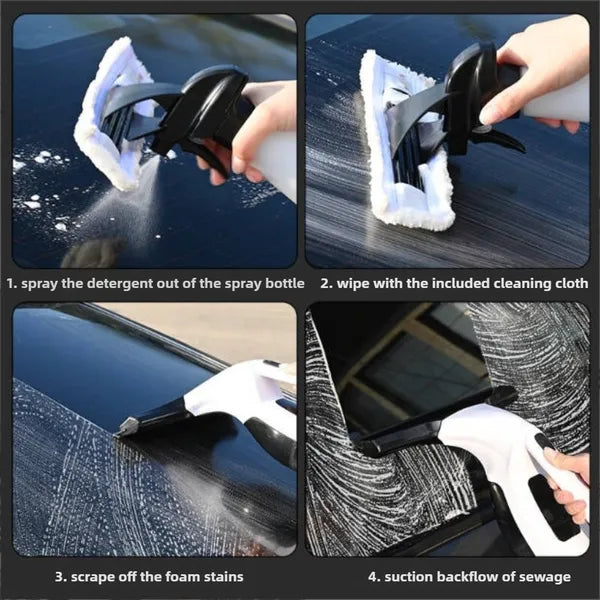 1. spray the detergent out of the spray bottle

2. wipe with the included cleaning cloth

3. scrape off the foam stains

4. suction backflow of sewage