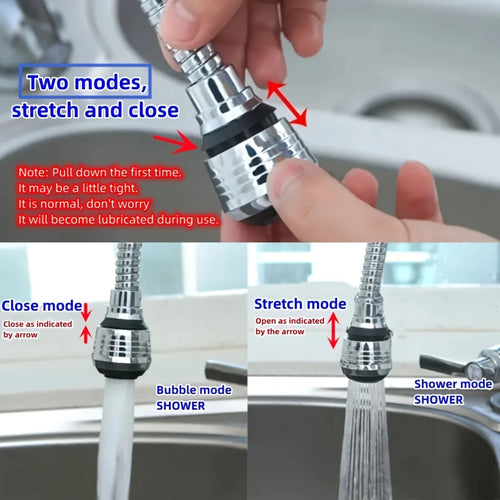 Two modes, stretch and close

Note: Pull down the first time.
It may be a little tight.
It is normal, don't worry
It will become lubricated during use.

Close mode
Close as indicated by arrow

Bubble mode
SHOWER

Stretch mode
Open as indicated by the arrow

Shower mode
SHOWER